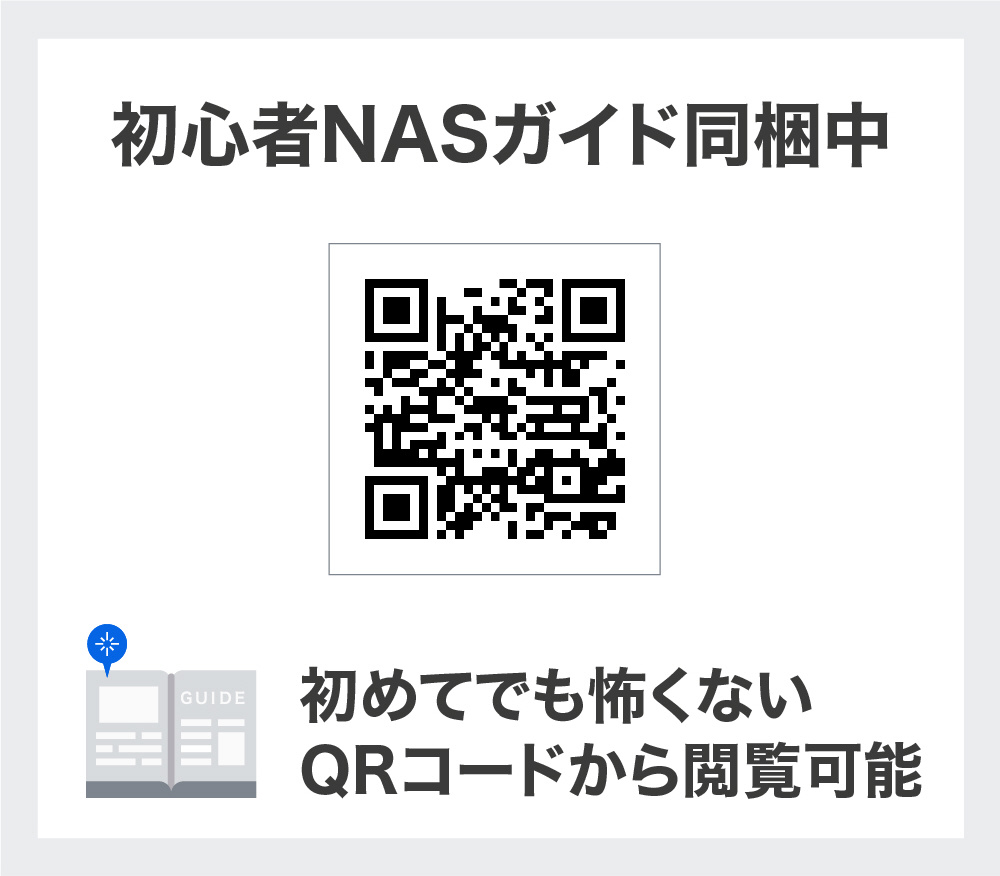 初心者NASガイド同梱中

GUIDE

初めてでも怖くない
QRコードから閲覧可能