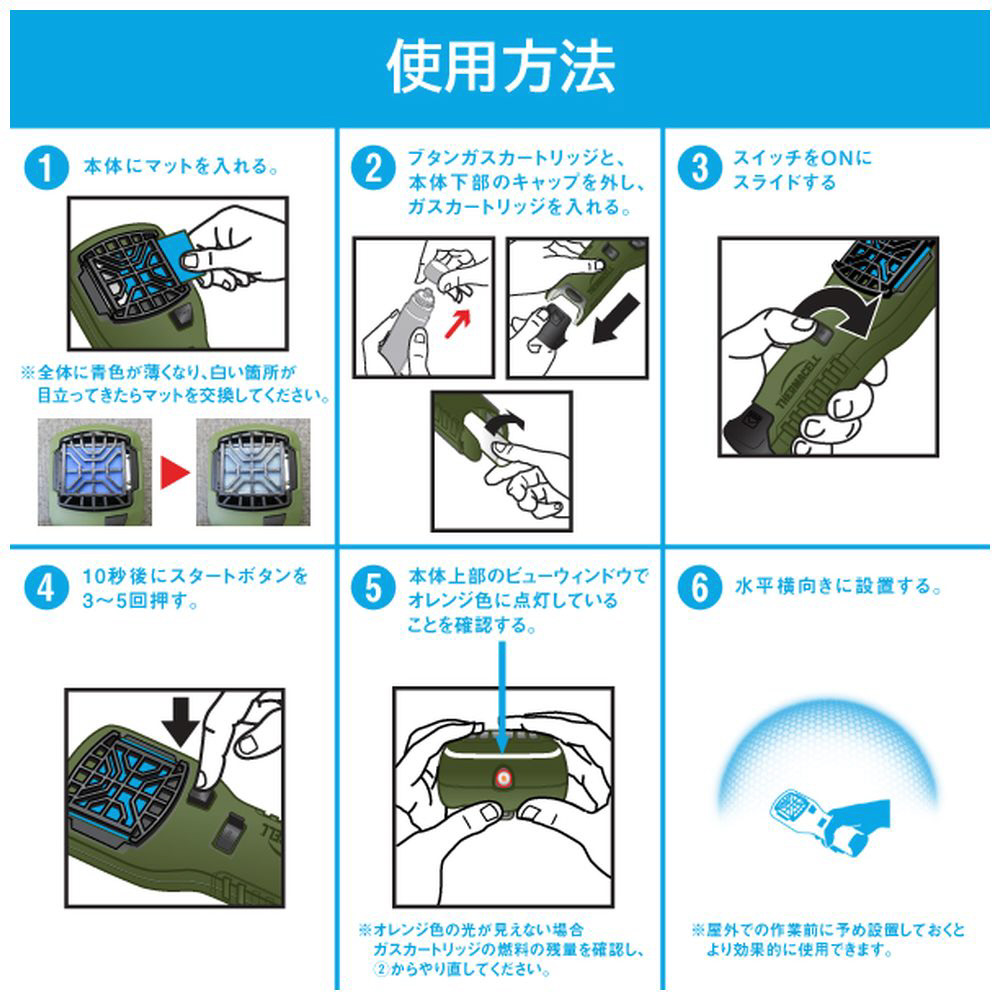 使用方法

1 本体にマットを入れる。

※全体に青色が薄くなり、白い箇所が目立ってきたらマットを交換してください。

2 ブタンガスカートリッジと、本体下部のキャップを外し、ガスカートリッジを入れる。

3 スイッチをONにスライドする

THERMACELL

4 10秒後にスタートボタンを3〜5回押す。

5 本体上部のビューウィンドウでオレンジ色に点灯していることを確認する。

※オレンジ色の光が見えない場合ガスカートリッジの燃料の残量を確認し、②からやり直してください。

6 水平横向きに設置する。

※屋外での作業前に予め設置しておくとより効果的に使用できます。