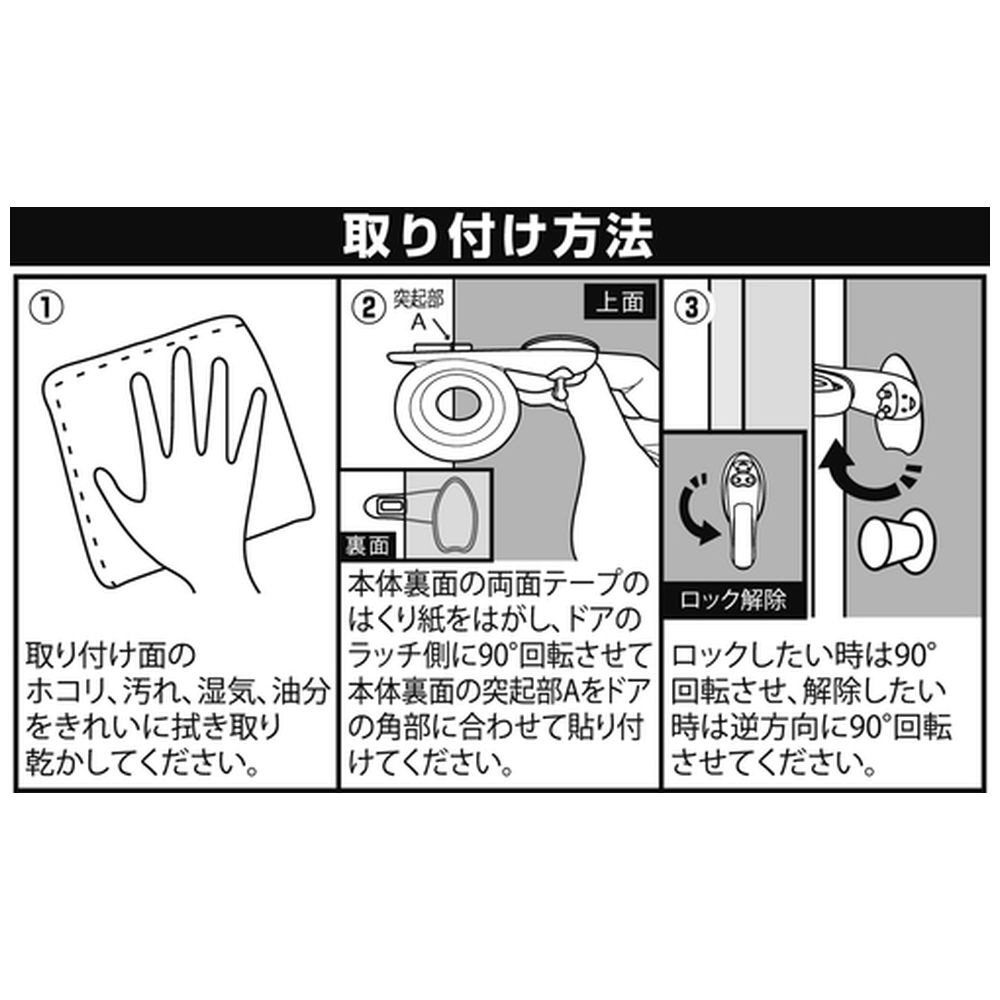 取り付け方法

①

取り付け面のホコリ、汚れ、湿気、油分をきれいに拭き取り乾かしてください。

②

突起部A

上面

裏面

本体裏面の両面テープのはくり紙をはがし、ドアのラッチ側に90°回転させて本体裏面の突起部Aをドアの角部に合わせて貼り付けてください。

③

ロック解除

ロックしたい時は90°回転させ、解除したい時は逆方向に90°回転させてください。