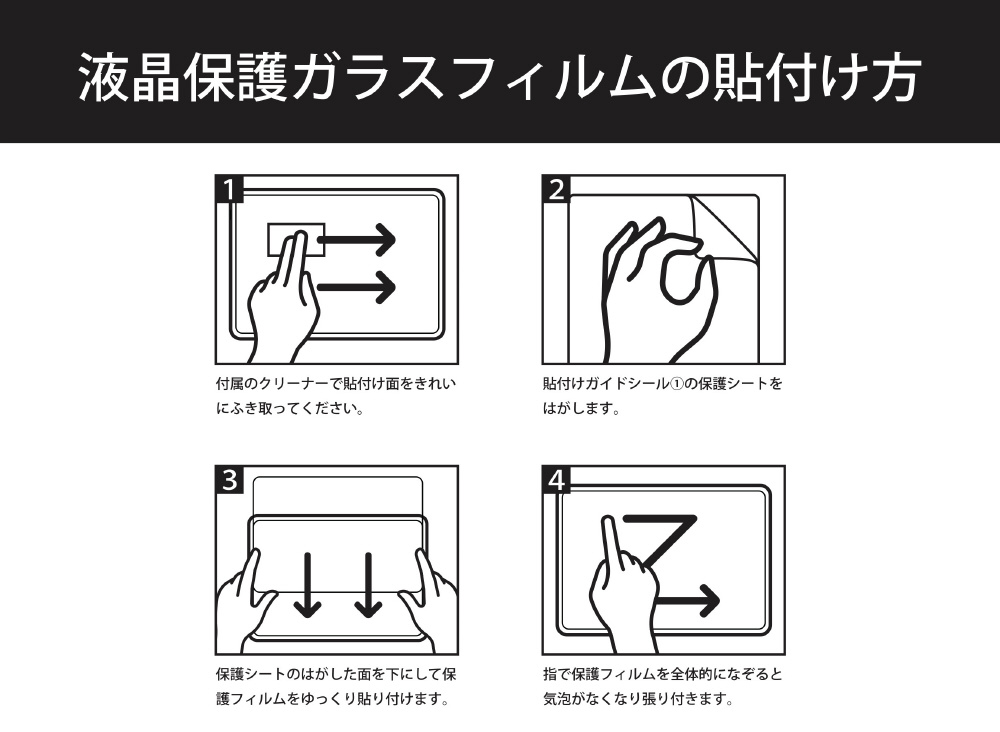 液晶保護ガラスフィルムの貼付け方

1

付属のクリーナーで貼付け面をきれいにふき取ってください。

2

貼付けガイドシール①の保護シートをはがします。

3

保護シートのはがした面を下にして保護フィルムをゆっくり貼り付けます。

4

指で保護フィルムを全体的になぞると気泡がなくなり張り付きます。