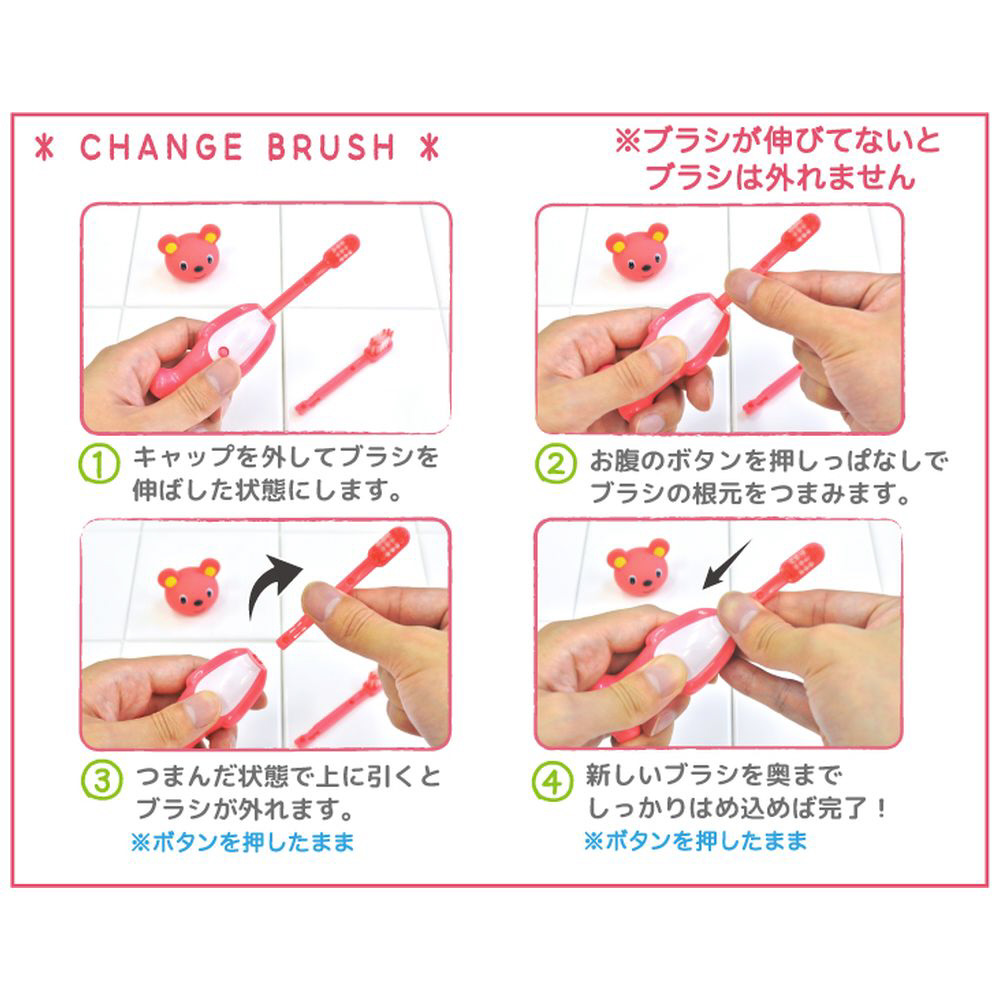 ＊ CHANGE BRUSH ＊

※ブラシが伸びてないとブラシは外れません

① キャップを外してブラシを伸ばした状態にします。

② お腹のボタンを押しっぱなしでブラシの根元をつまみます。

③ つまんだ状態で上に引くとブラシが外れます。
※ボタンを押したまま

④ 新しいブラシを奥までしっかりはめ込めば完了！
※ボタンを押したまま