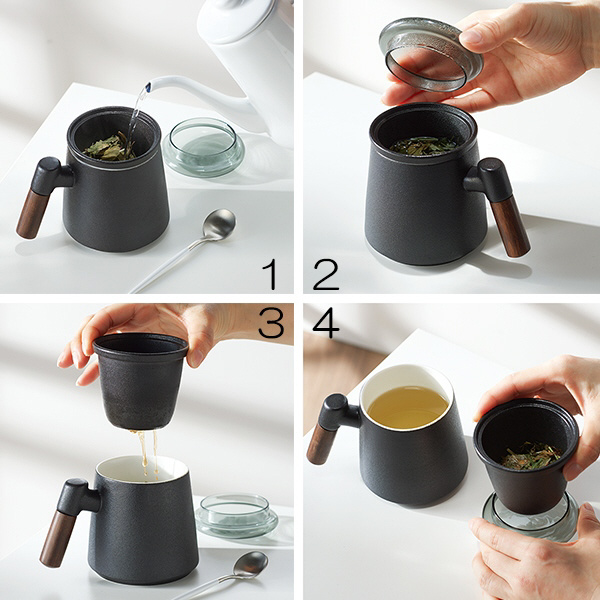 1 2
3 4