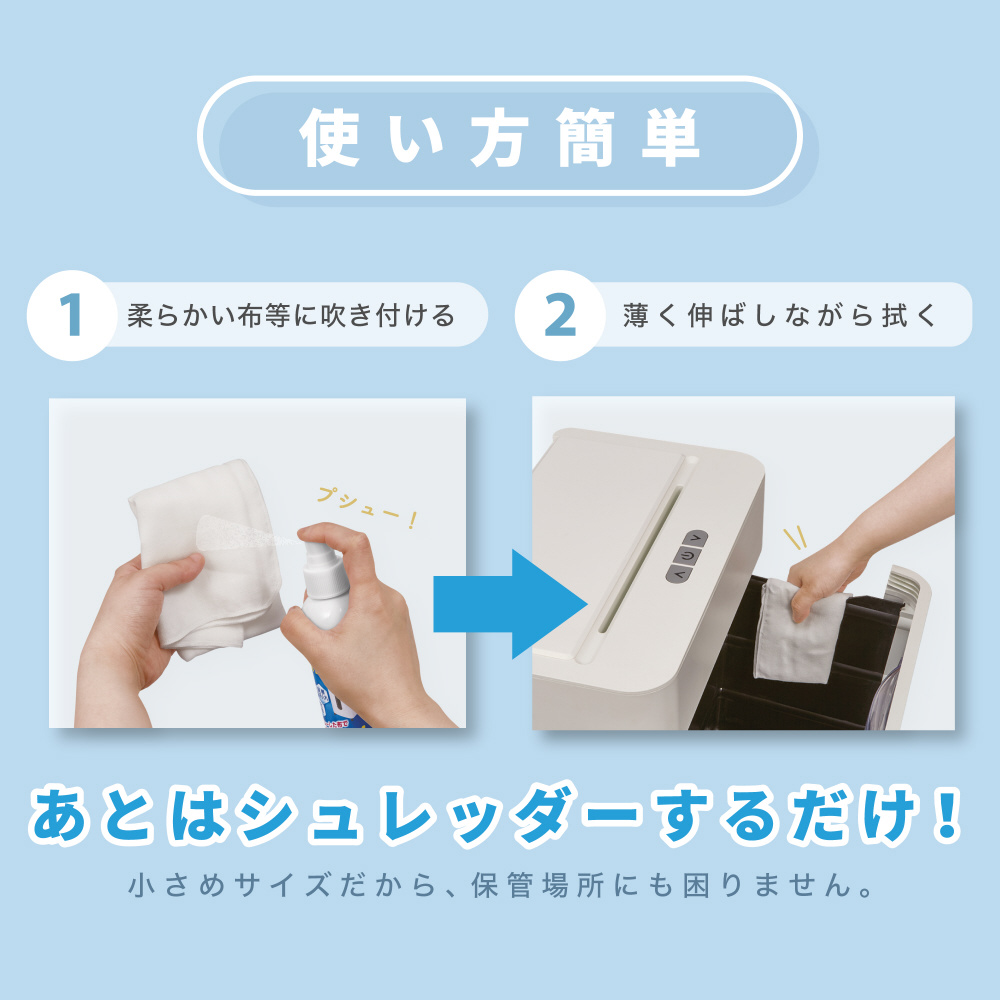 使い方簡単

1 柔らかい布等に吹き付ける

2 薄く伸ばしながら拭く

プシュー！

あとはシュレッダーするだけ！

小さめサイズだから、保管場所にも困りません。