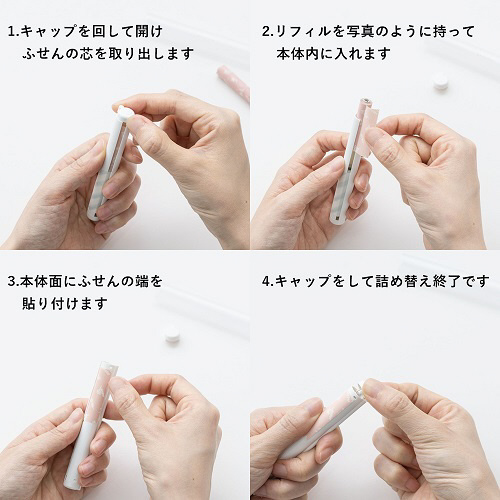 1.キャップを回して開け
ふせんの芯を取り出します

2.リフィルを写真のように持って
本体内に入れます

3.本体面にふせんの端を
貼り付けます

4.キャップをして詰め替え終了です