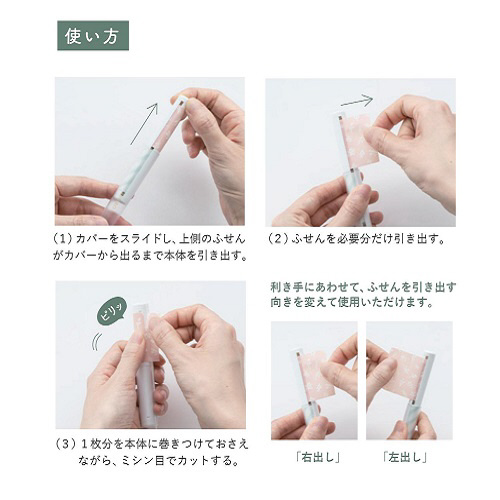 使い方

（1）カバーをスライドし、上側のふせんがカバーから出るまで本体を引き出す。

（2）ふせんを必要分だけ引き出す。

ピリッ

（3）１枚分を本体に巻きつけておさえながら、ミシン目でカットする。

利き手にあわせて、ふせんを引き出す向きを変えて使用いただけます。

「右出し」

「左出し」