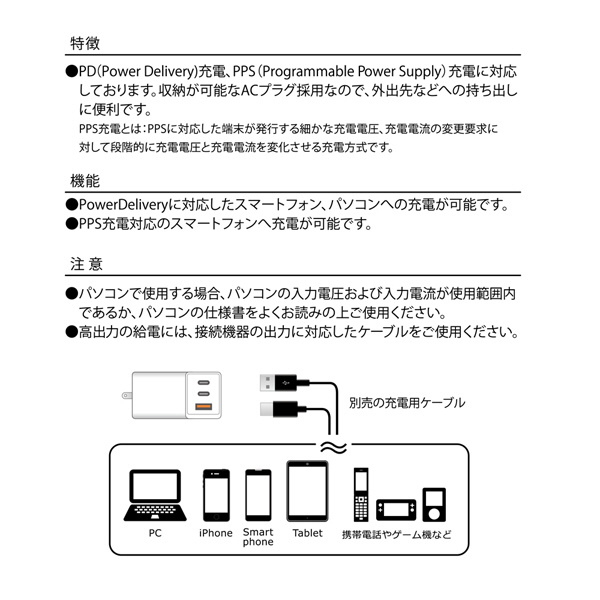 特徴

●PD(Power Delivery)充電、PPS (Programmable Power Supply) 充電に対応しております。収納が可能なACプラグ採用なので、外出先などへの持ち出しに便利です。

PPS充電とは：PPSに対応した端末が発行する細かな充電電圧、充電電流の変更要求に対して段階的に充電電圧と充電電流を変化させる充電方式です。

機能

●PowerDeliveryに対応したスマートフォン、パソコンへの充電が可能です。
●PPS充電対応のスマートフォンへ充電が可能です。

注 意

●パソコンで使用する場合、パソコンの入力電圧および入力電流が使用範囲内であるか、パソコンの仕様書をよくお読みの上ご使用ください。
●高出力の給電には、接続機器の出力に対応したケーブルをご使用ください。

別売の充電用ケーブル

PC
iPhone
Smart phone
Tablet
携帯電話やゲーム機など