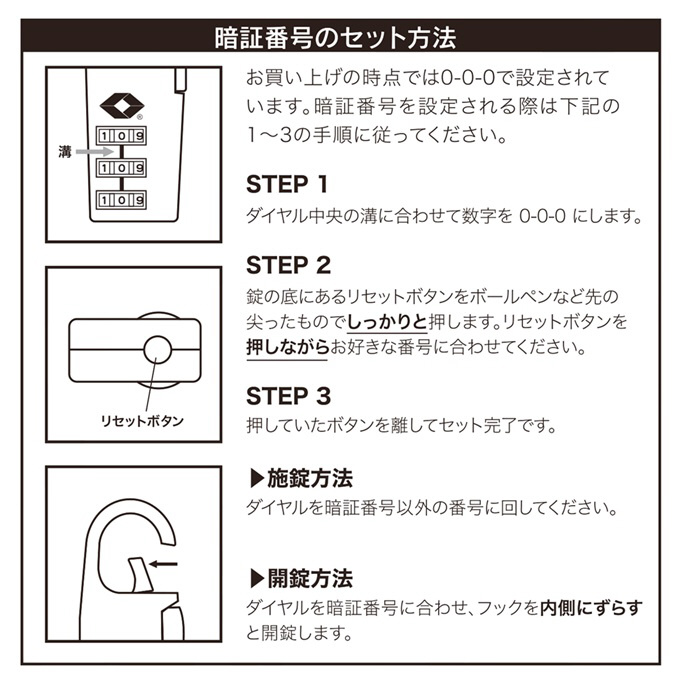 暗証番号のセット方法

溝

1 0 9
1 0 9
1 0 9

お買い上げの時点では0-0-0で設定されています。暗証番号を設定される際は下記の1～3の手順に従ってください。

STEP 1
ダイヤル中央の溝に合わせて数字を 0-0-0 にします。

リセットボタン

STEP 2
錠の底にあるリセットボタンをボールペンなど先の尖ったものでしっかりと押します。リセットボタンを押しながらお好きな番号に合わせてください。

STEP 3
押していたボタンを離してセット完了です。

▶施錠方法
ダイヤルを暗証番号以外の番号に回してください。

▶開錠方法
ダイヤルを暗証番号に合わせ、フックを内側にずらすと開錠します。