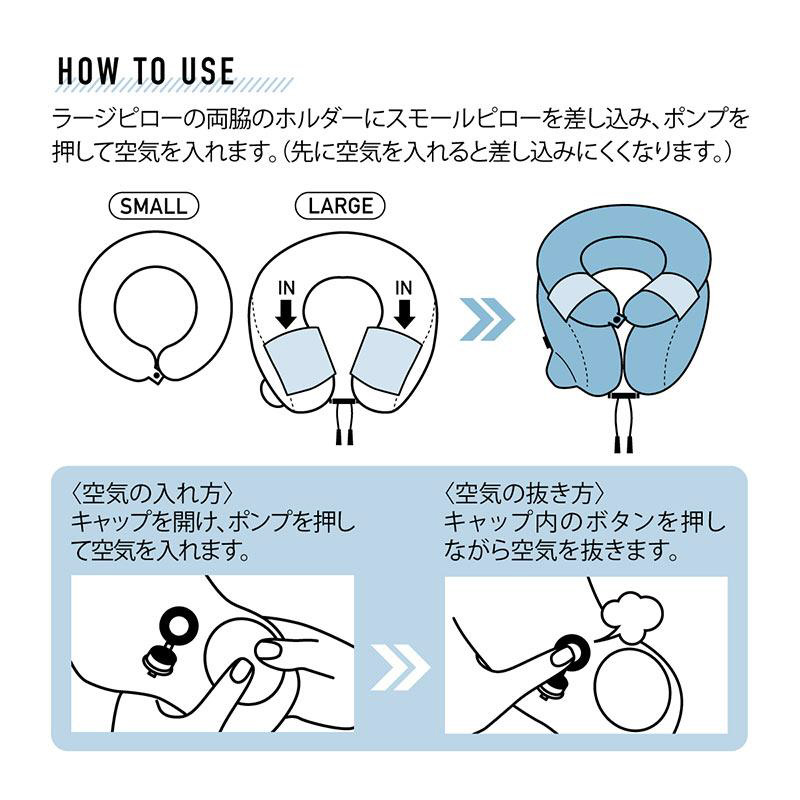 HOW TO USE

ラージピローの両脇のホルダーにスモールピローを差し込み、ポンプを押して空気を入れます。(先に空気を入れると差し込みにくくなります。)

SMALL

LARGE

IN

IN

〈空気の入れ方〉
キャップを開け、ポンプを押して空気を入れます。

〈空気の抜き方〉
キャップ内のボタンを押しながら空気を抜きます。