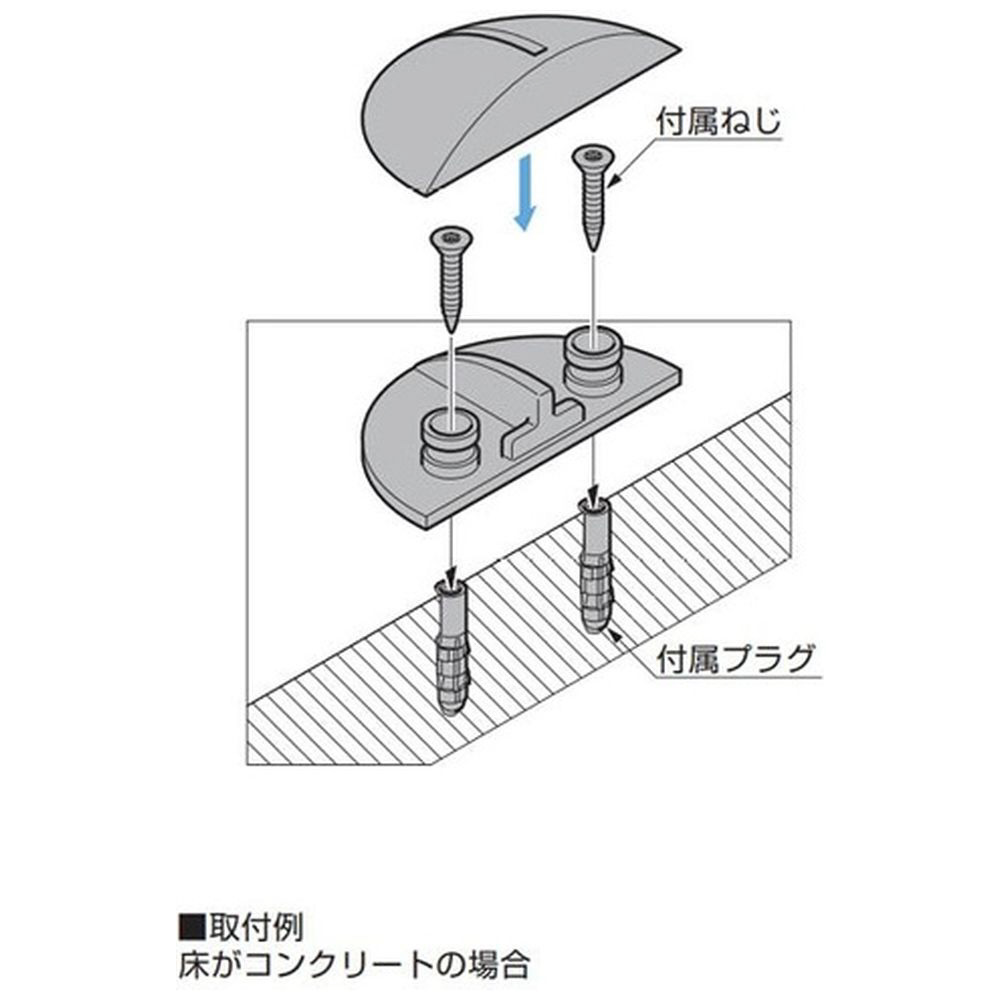 付属ねじ

付属プラグ

■取付例
床がコンクリートの場合