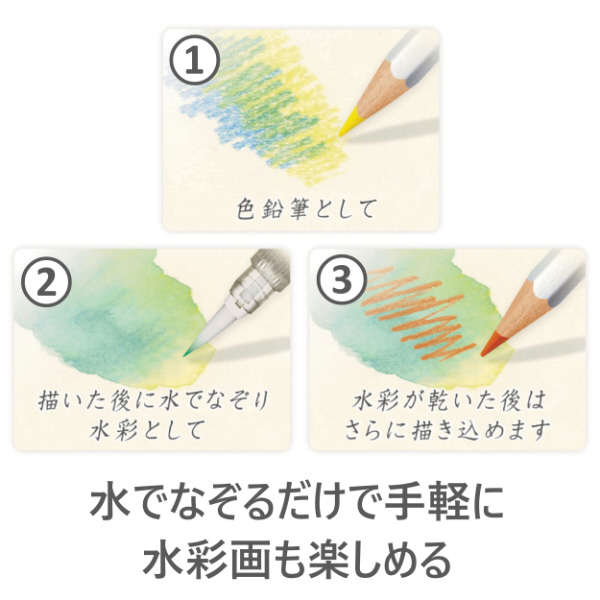 ①
色鉛筆として

②
描いた後に水でなぞり
水彩として

③
水彩が乾いた後は
さらに描き込めます

水でなぞるだけで手軽に
水彩画も楽しめる