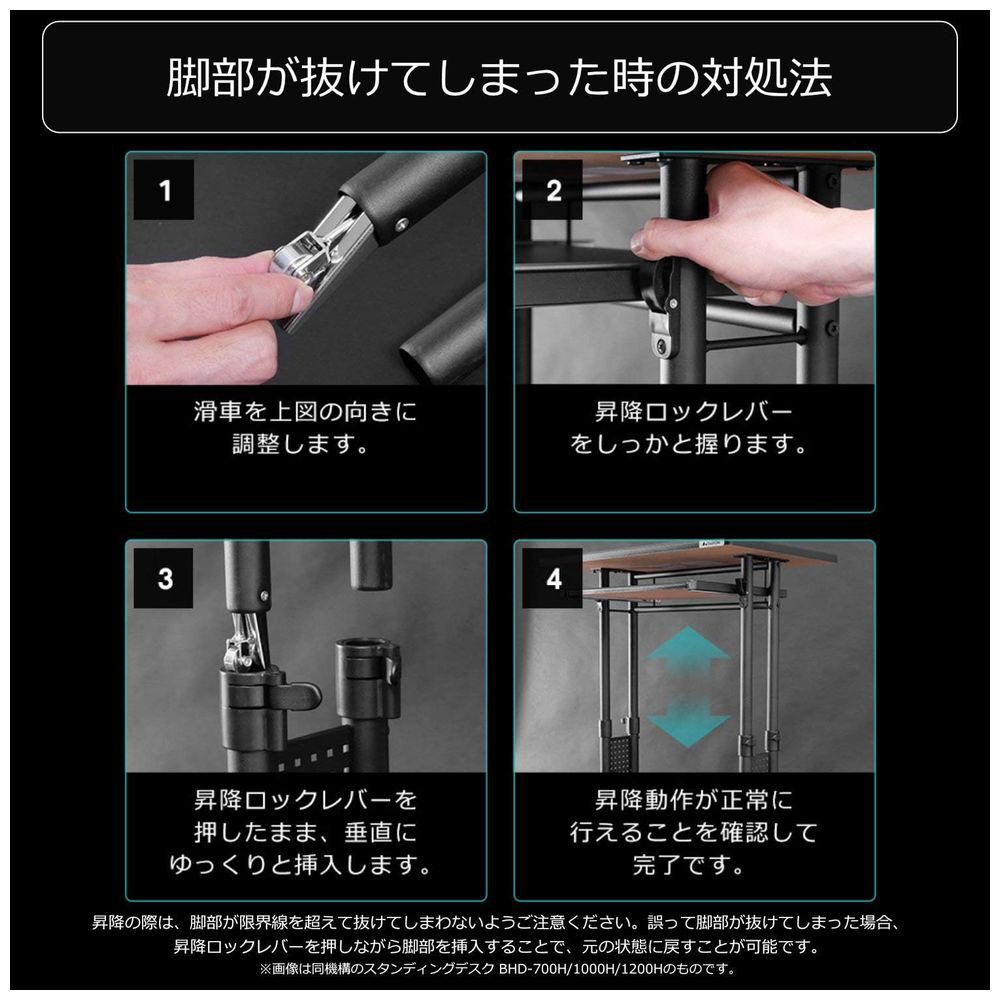 脚部が抜けてしまった時の対処法

1

滑車を上図の向きに調整します。

2

昇降ロックレバーをしっかと握ります。

3

昇降ロックレバーを押したまま、垂直にゆっくりと挿入します。

4

昇降動作が正常に行えることを確認して完了です。

昇降の際は、脚部が限界線を超えて抜けてしまわないようご注意ください。誤って脚部が抜けてしまった場合、昇降ロックレバーを押しながら脚部を挿入することで、元の状態に戻すことが可能です。
※画像は同機構のスタンディングデスク BHD-700H/1000H/1200Hのものです。